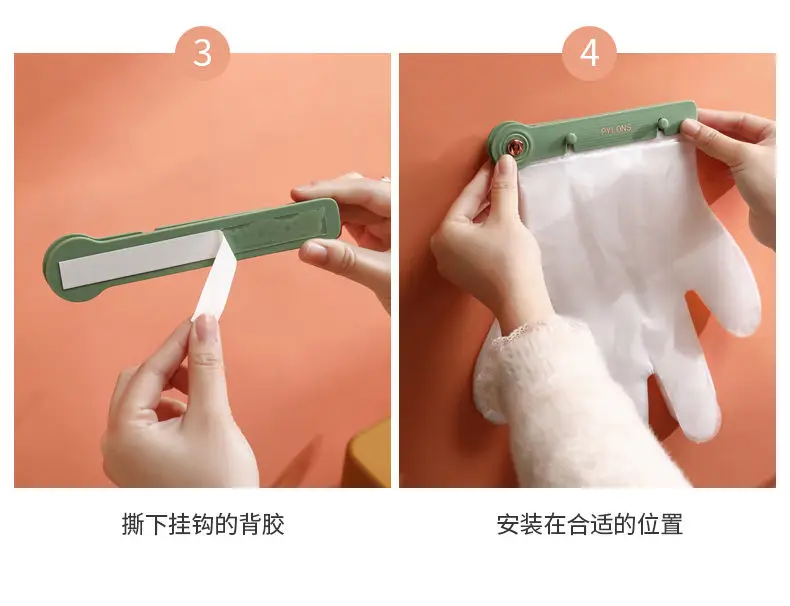 3

撕下挂钩的背胶

4

PYLONS

安装在合适的位置